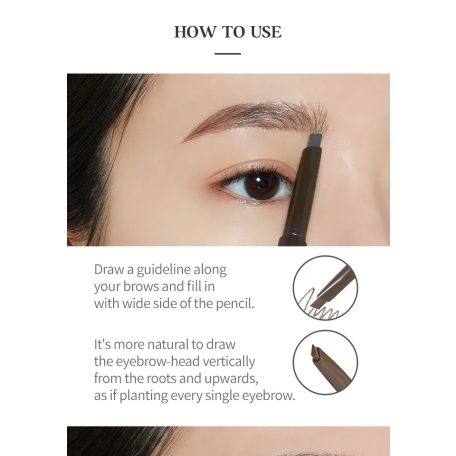 HOW TO USE

Draw a guideline along your brows and fill in with wide side of the pencil.

It's more natural to draw the eyebrow-head vertically from the roots and upwards, as if planting every single eyebrow.